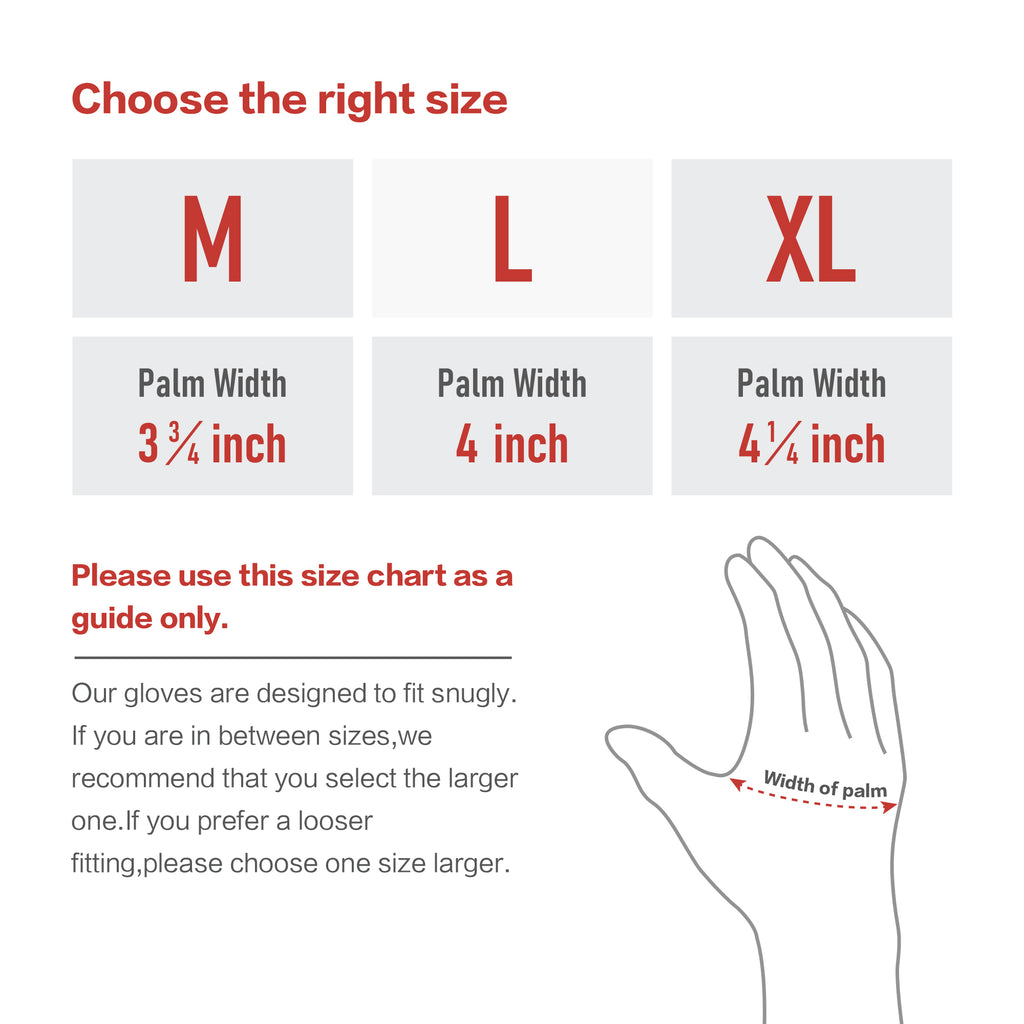 Choose the right size

| M | L | XL |
|---|---|---|
| Palm Width $3\frac{3}{4}$ inch | Palm Width 4 inch | Palm Width $4\frac{1}{4}$ inch |

Please use this size chart as a guide only.

Our gloves are designed to fit snugly. If you are in between sizes,we recommend that you select the larger one.If you prefer a looser fitting,please choose one size larger.

Width of palm